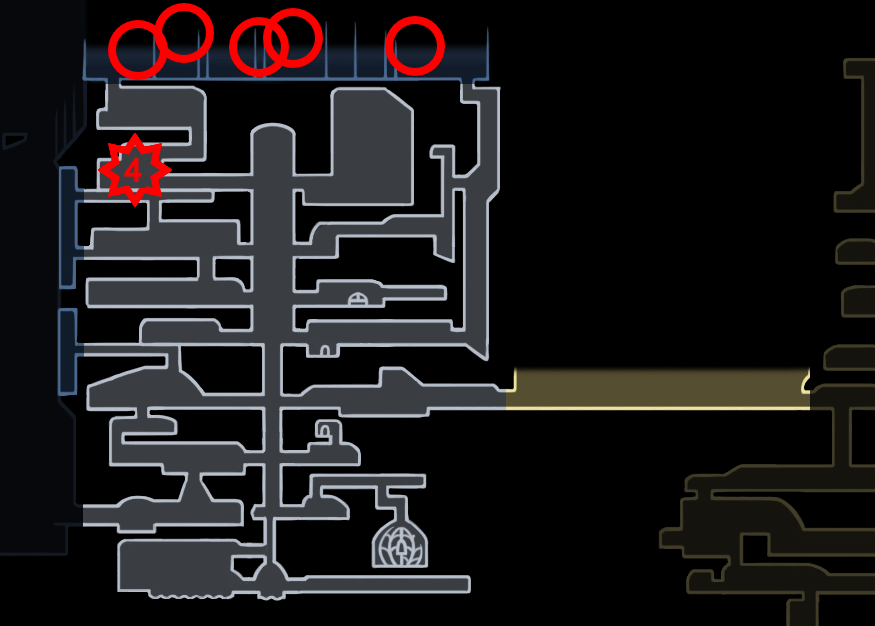 4