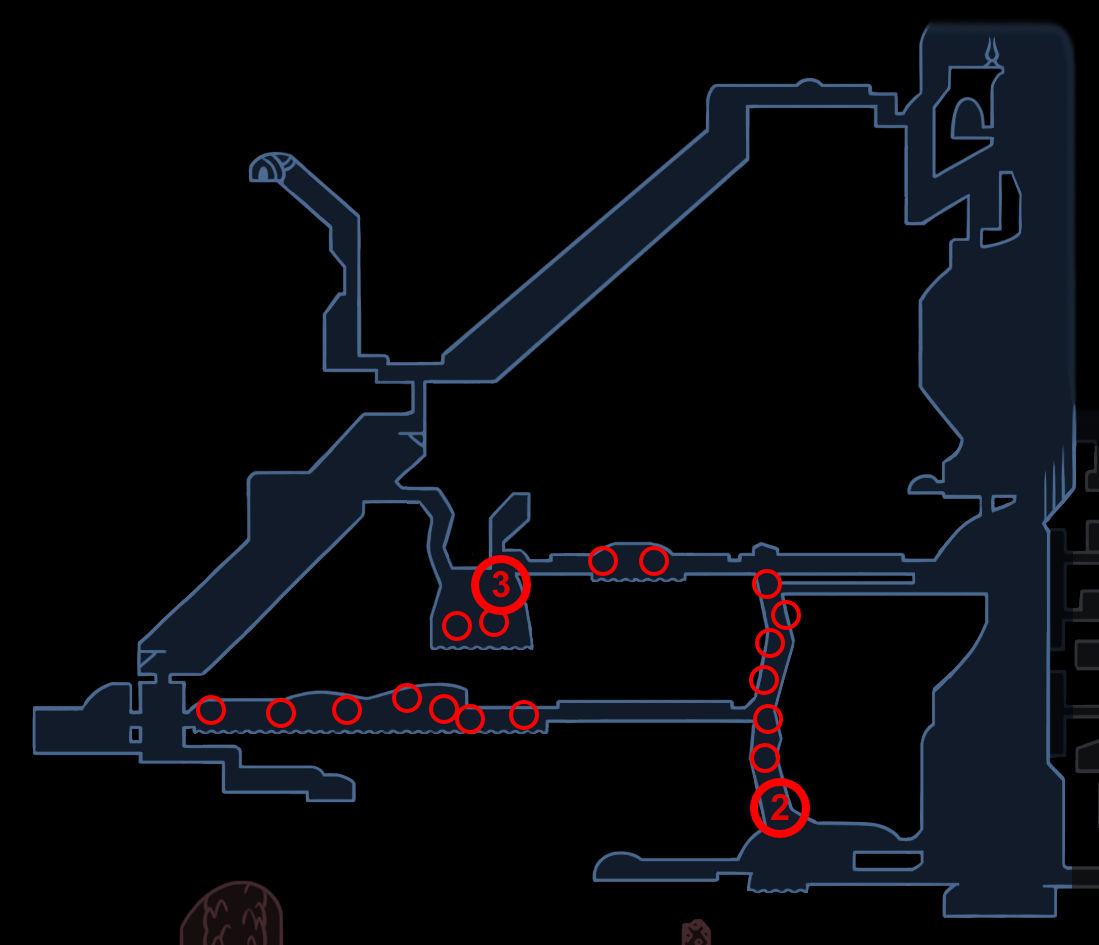 3
2